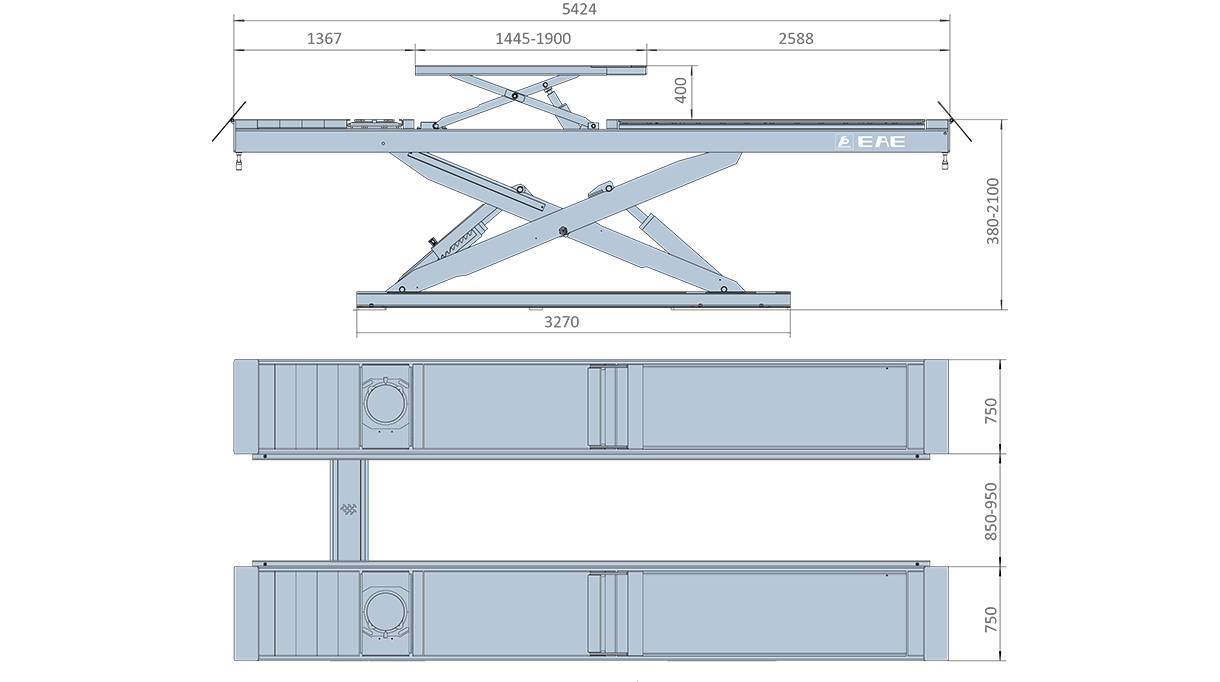 5424
1367
1445-1900
2588
400
EAE
380-2100
3270
750
850-950
750